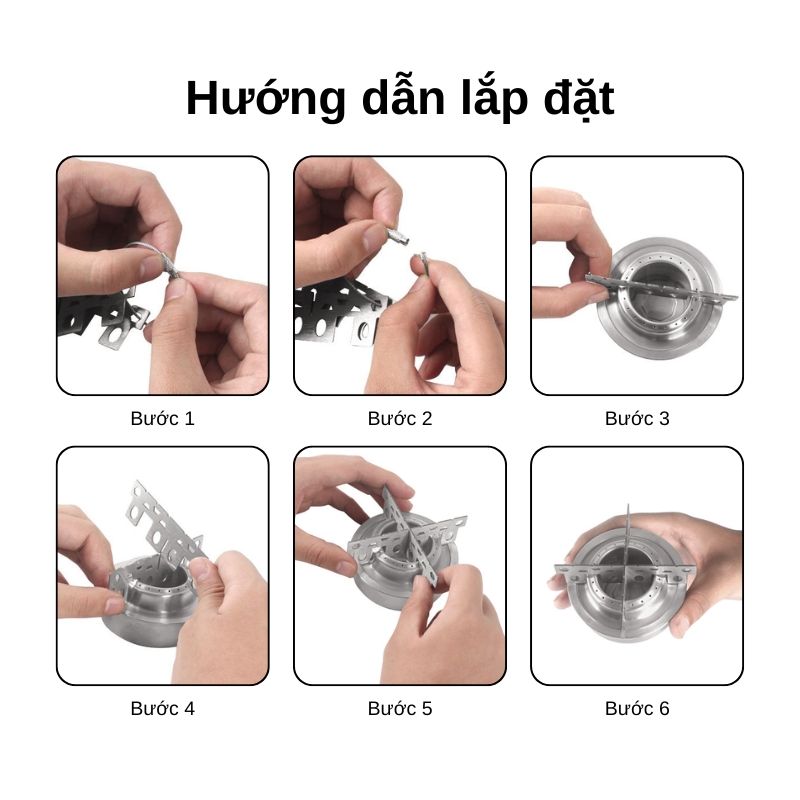 Hướng dẫn lắp đặt

Bước 1

Bước 2

Bước 3

Bước 4

Bước 5

Bước 6