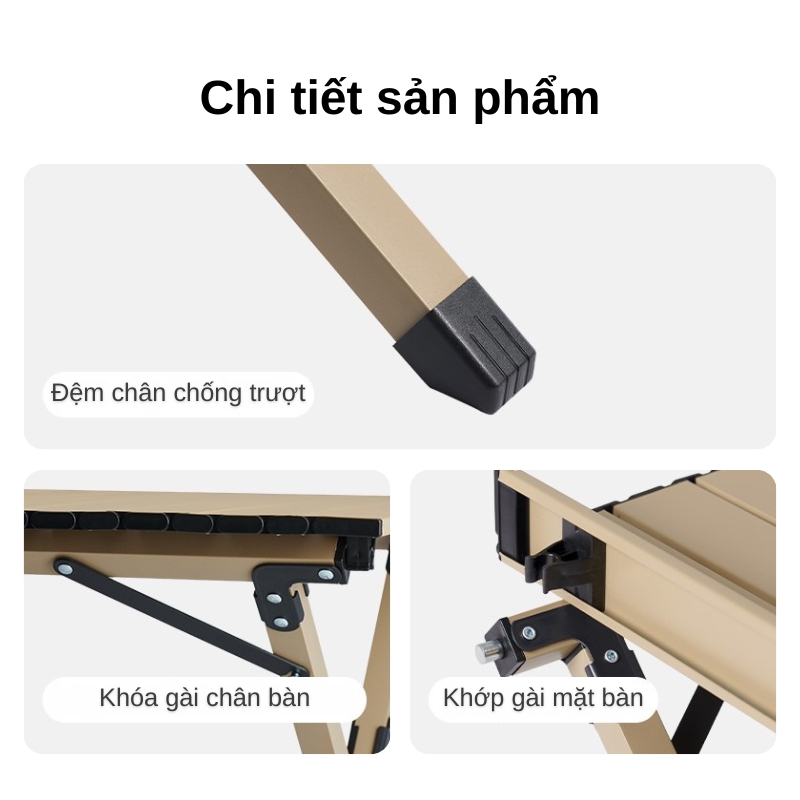 Chi tiết sản phẩm

Đệm chân chống trượt

Khóa gài chân bàn

Khớp gài mặt bàn