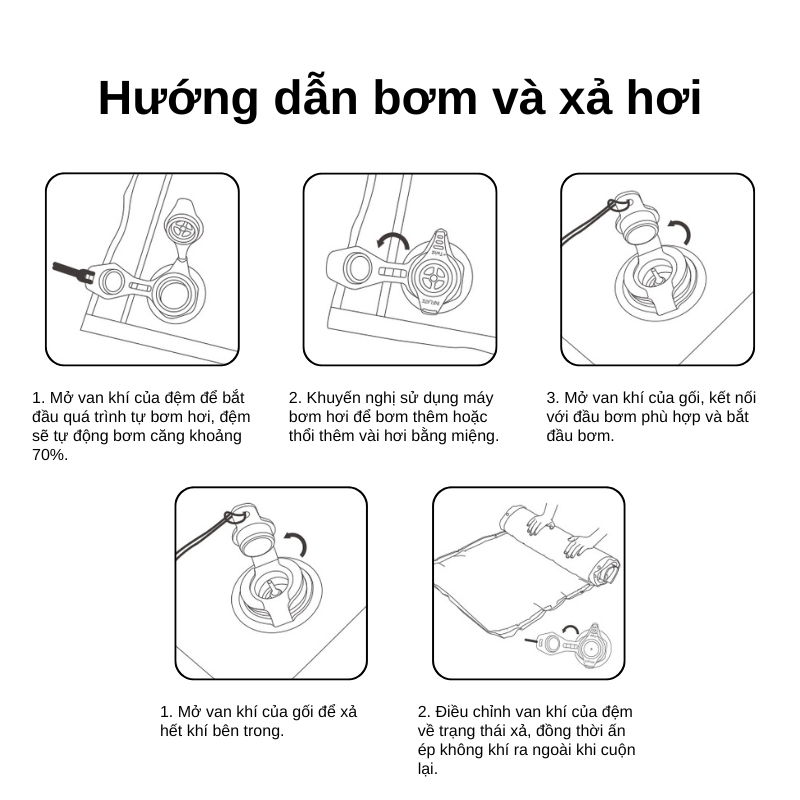 Hướng dẫn bơm và xả hơi

1. Mở van khí của đệm để bắt đầu quá trình tự bơm hơi, đệm sẽ tự động bơm căng khoảng 70%.

2. Khuyến nghị sử dụng máy bơm hơi để bơm thêm hoặc thổi thêm vài hơi bằng miệng.

3. Mở van khí của gối, kết nối với đầu bơm phù hợp và bắt đầu bơm.

1. Mở van khí của gối để xả hết khí bên trong.

2. Điều chỉnh van khí của đệm về trạng thái xả, đồng thời ấn ép không khí ra ngoài khi cuộn lại.