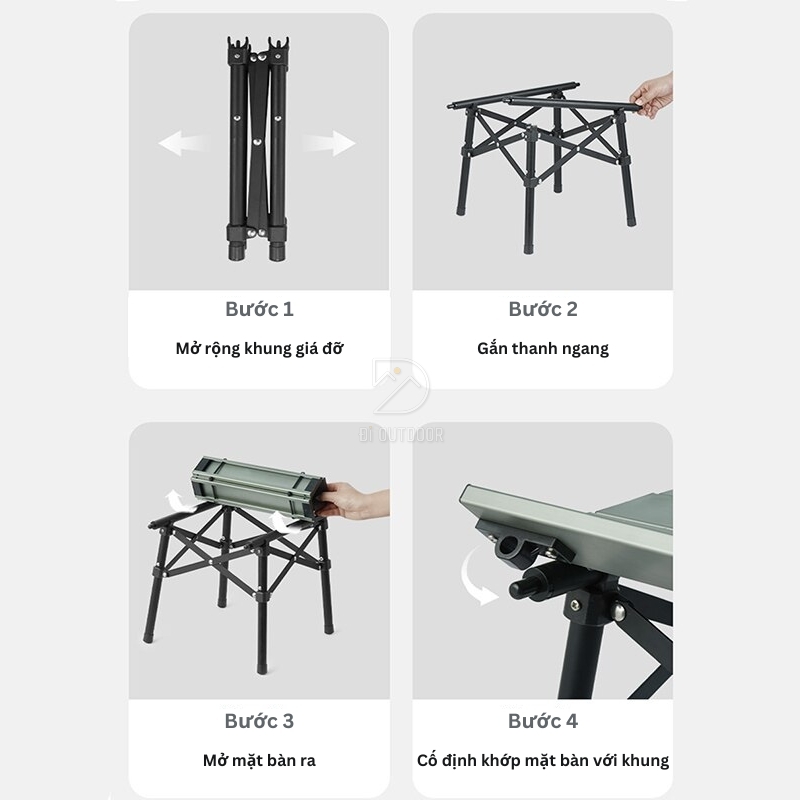 Bước 1

Mở rộng khung giá đỡ

Bước 2

Gắn thanh ngang

ĐI OUTDOOR

Bước 3

Mở mặt bàn ra

Bước 4

Cố định khớp mặt bàn với khung